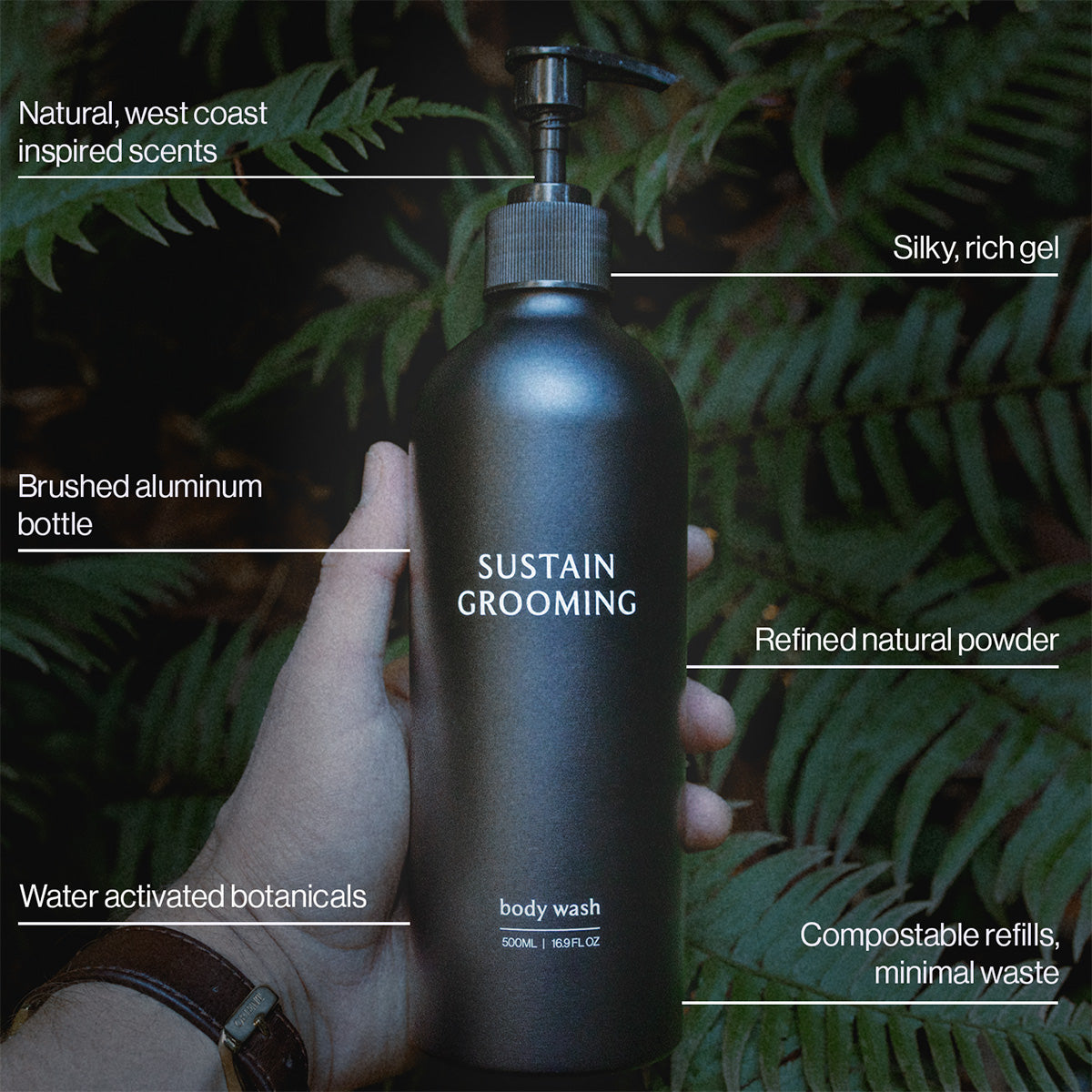 Natural, west coast inspired scents

Silky, rich gel

Brushed aluminum bottle

SUSTAIN GROOMING

Refined natural powder

Water activated botanicals

body wash

500ML | 16.9 FL OZ

Compostable refills, minimal waste